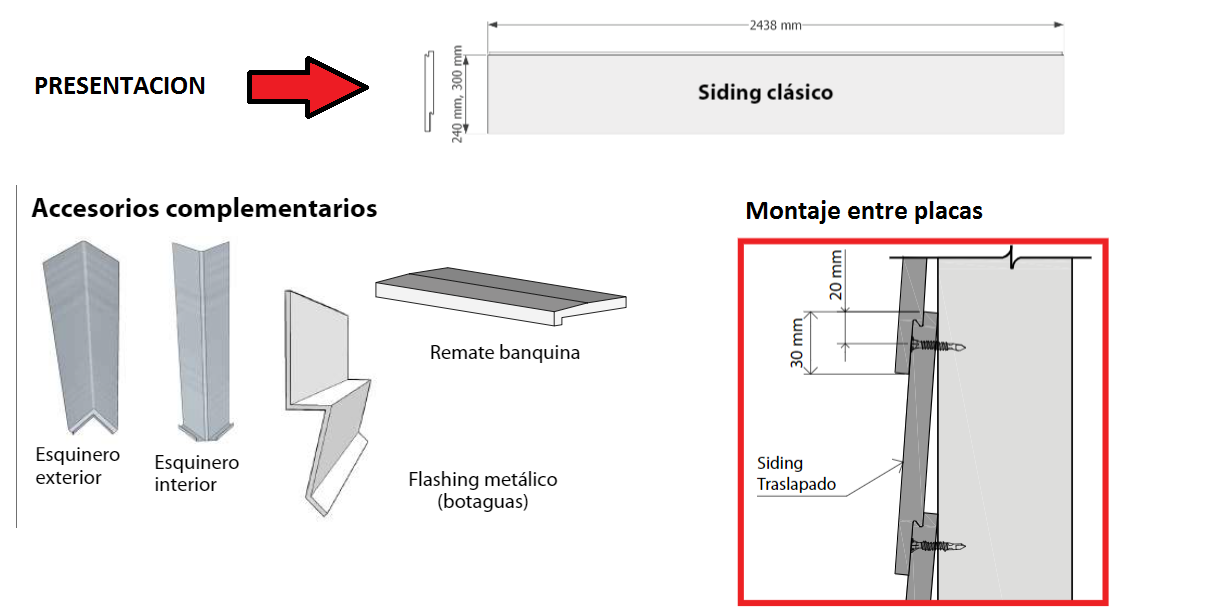 PRESENTACION

2438 mm

240 mm, 300 mm

Siding clásico

Accesorios complementarios

Esquinero exterior

Esquinero interior

Remate banquina

Flashing metálico (botaguas)

Montaje entre placas

20 mm

30 mm

Siding Traslapado