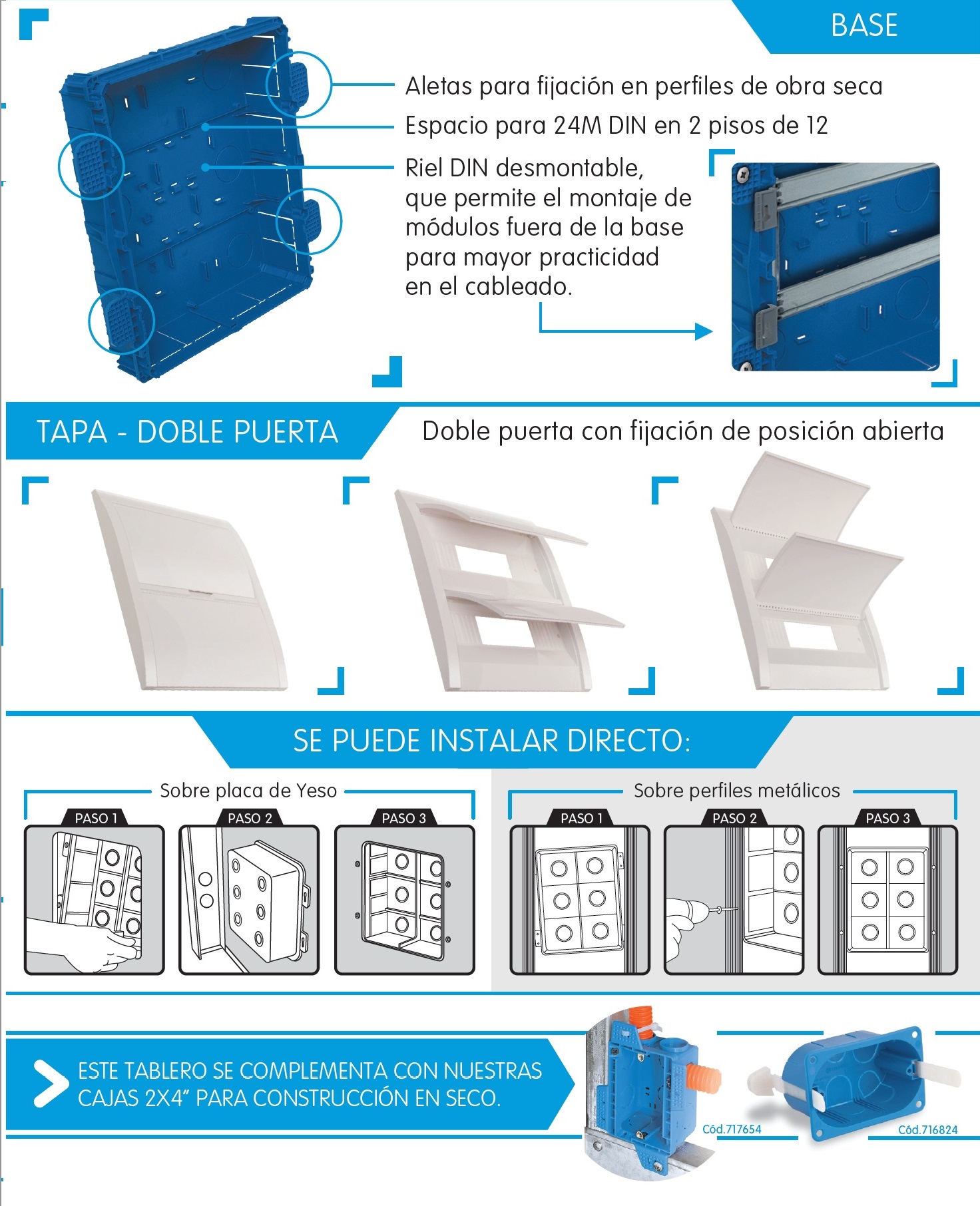 BASE

Aletas para fijación en perfiles de obra seca

Espacio para 24M DIN en 2 pisos de 12

Riel DIN desmontable, que permite el montaje de módulos fuera de la base para mayor practicidad en el cableado.

TAPA - DOBLE PUERTA

Doble puerta con fijación de posición abierta

SE PUEDE INSTALAR DIRECTO:

Sobre placa de Yeso

PASO 1

PASO 2

PASO 3

Sobre perfiles metálicos

PASO 1

PASO 2

PASO 3

ESTE TABLERO SE COMPLEMENTA CON NUESTRAS CAJAS 2X4" PARA CONSTRUCCIÓN EN SECO.

Cód.717654

Cód.716824